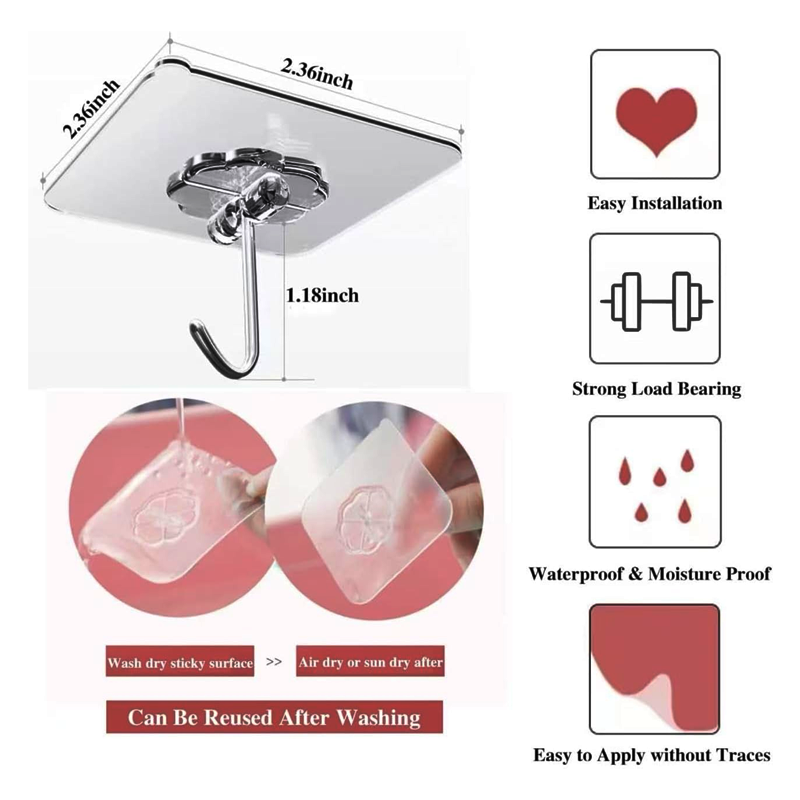 2.36inch

2.36inch

1.18inch

Wash dry sticky surface >> Air dry or sun dry after

Can Be Reused After Washing

Easy Installation

Strong Load Bearing

Waterproof & Moisture Proof

Easy to Apply without Traces